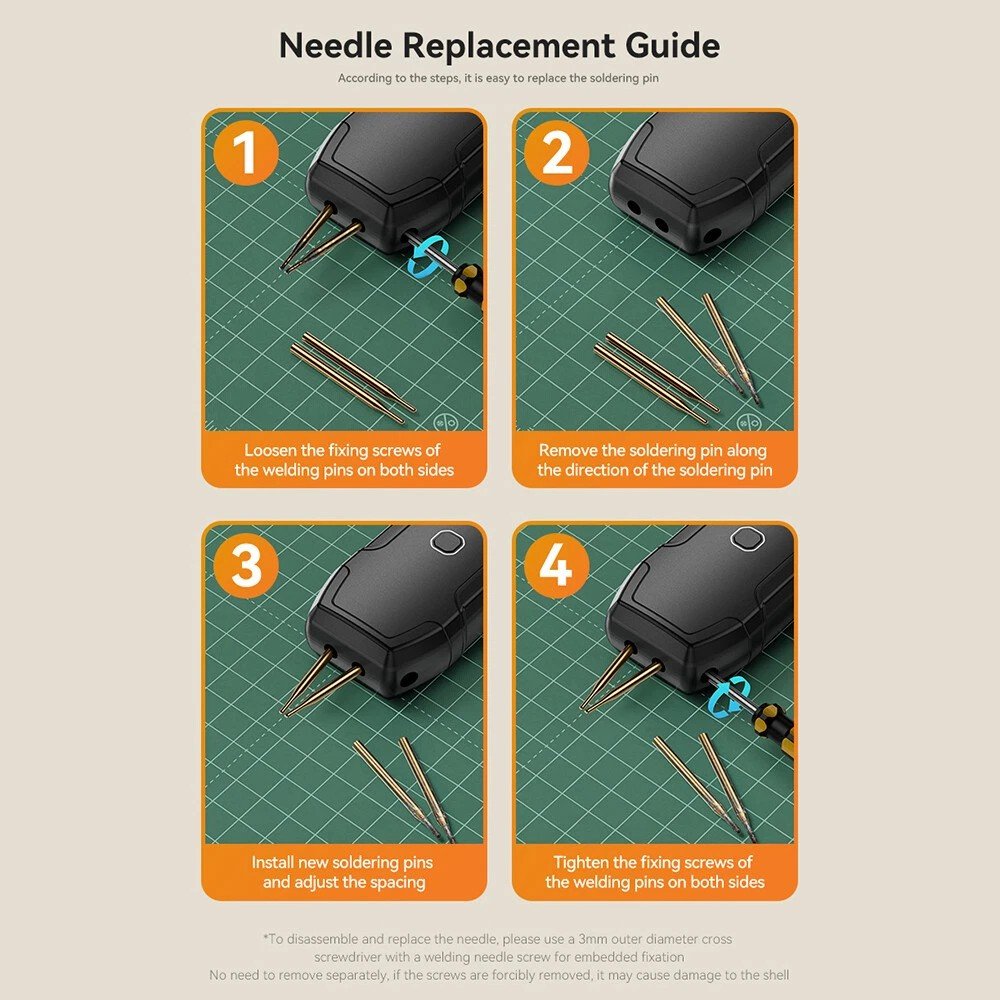 Needle Replacement Guide

According to the steps, it is easy to replace the soldering pin

1

Loosen the fixing screws of the welding pins on both sides

2

Remove the soldering pin along the direction of the soldering pin

3

Install new soldering pins and adjust the spacing

4

Tighten the fixing screws of the welding pins on both sides

*To disassemble and replace the needle, please use a 3mm outer diameter cross screwdriver with a welding needle screw for embedded fixation
No need to remove separately, if the screws are forcibly removed, it may cause damage to the shell