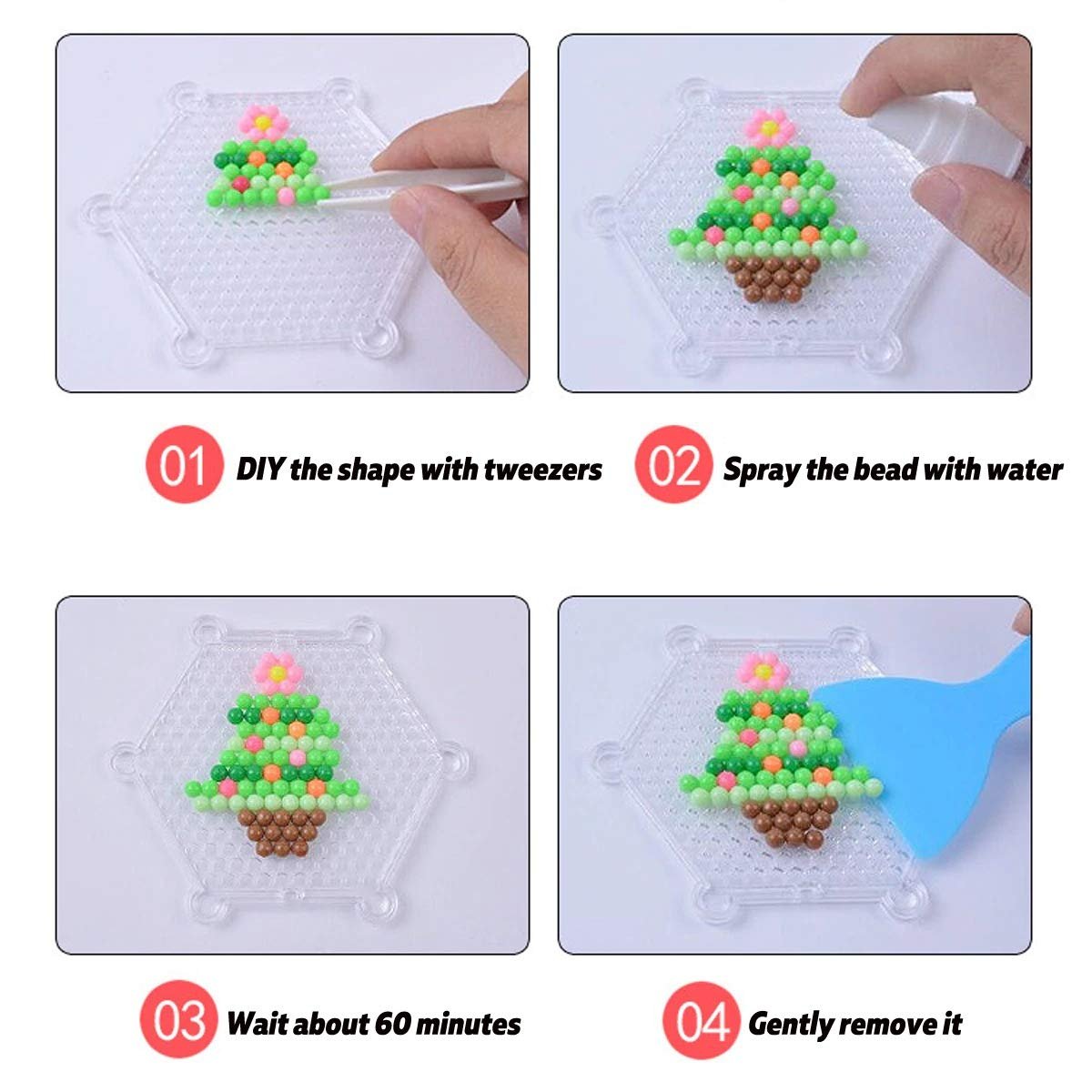 01 DIY the shape with tweezers

02 Spray the bead with water

03 Wait about 60 minutes

04 Gently remove it