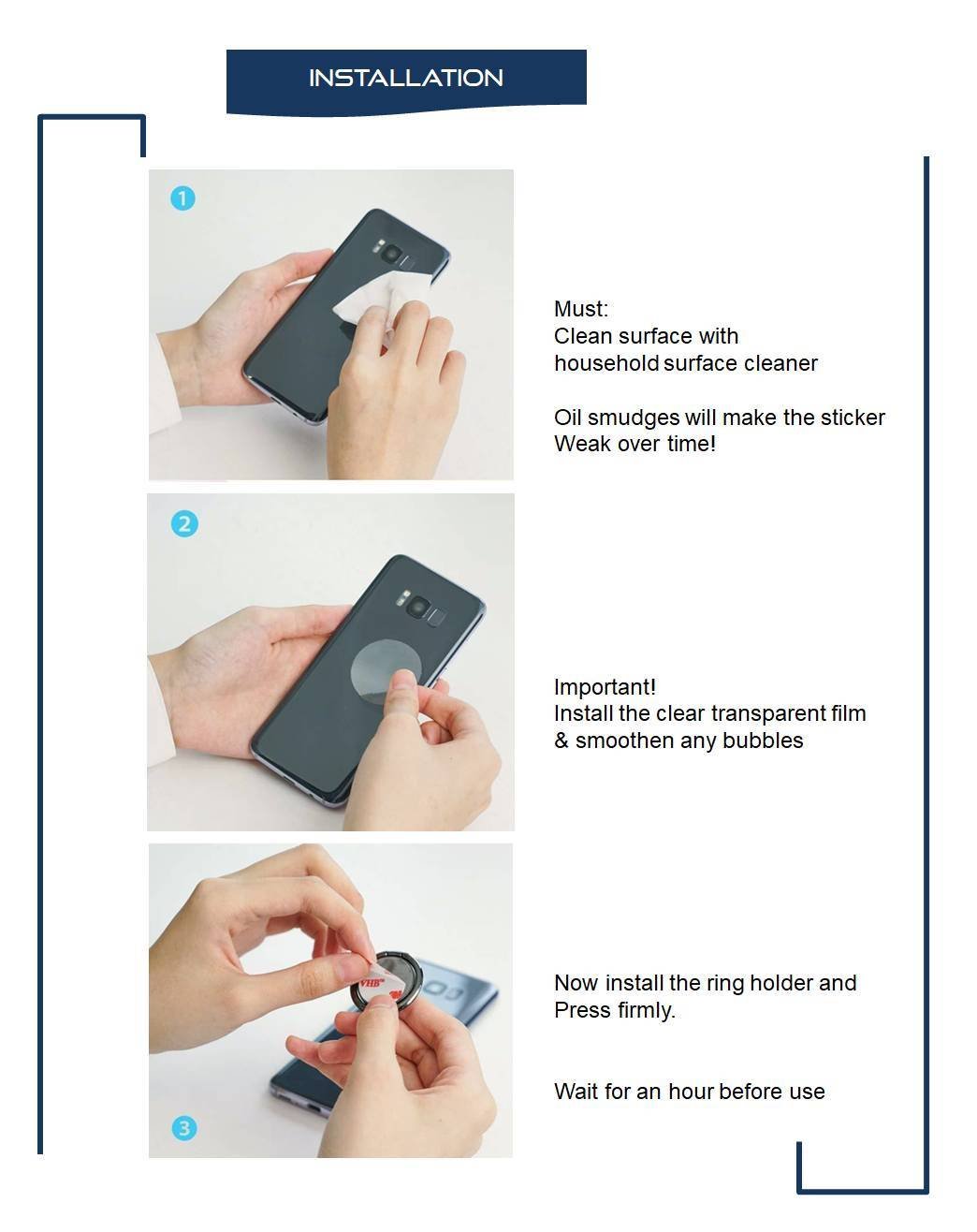 INSTALLATION

1

Must:
Clean surface with
household surface cleaner

Oil smudges will make the sticker
Weak over time!

2

Important!
Install the clear transparent film
& smoothen any bubbles

VHB

3

Now install the ring holder and
Press firmly.

Wait for an hour before use